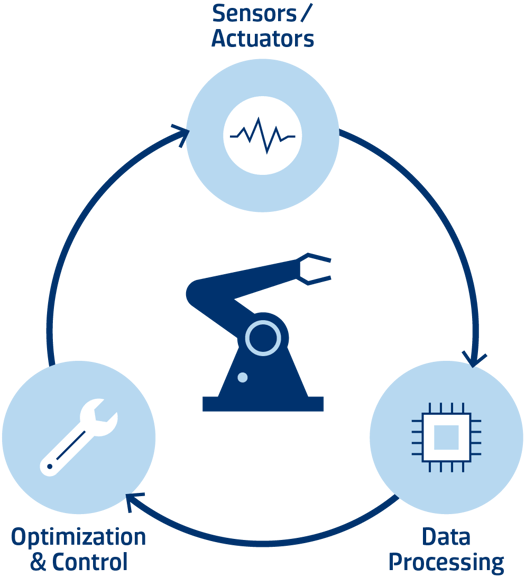 Sensors / Actuators

Data Processing

Optimization & Control