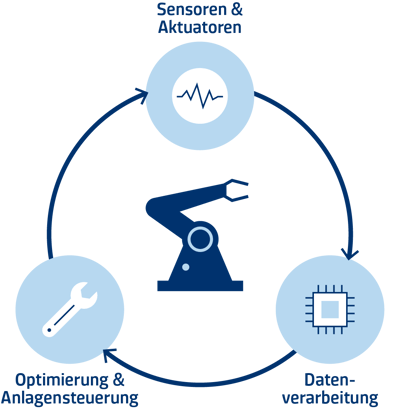 Sensoren & Aktuatoren

Datenverarbeitung

Optimierung & Anlagensteuerung