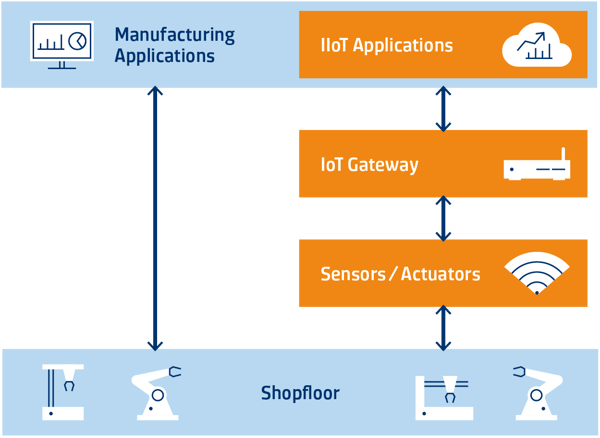 Manufacturing Applications

IIoT Applications

IoT Gateway

Sensors / Actuators

Shopfloor