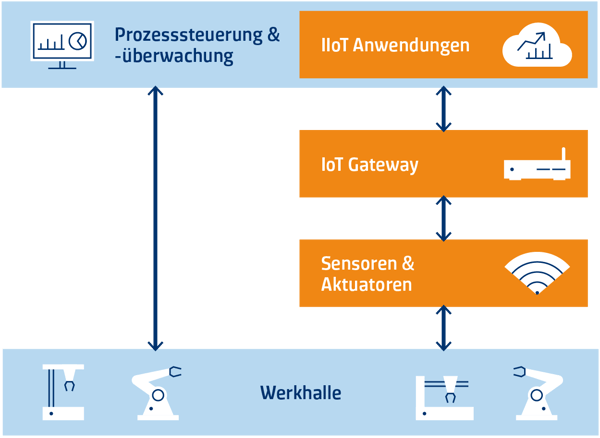 Prozesssteuerung & -überwachung

IIoT Anwendungen

IoT Gateway

Sensoren & Aktuatoren

Werkhalle