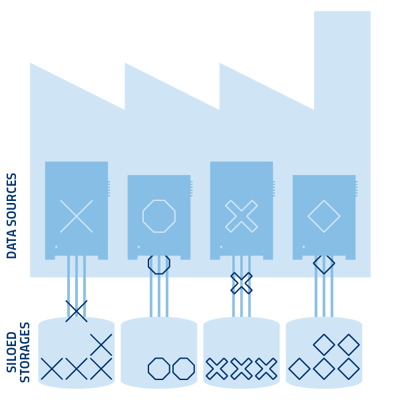 DATA SOURCES

SILOED STORAGES